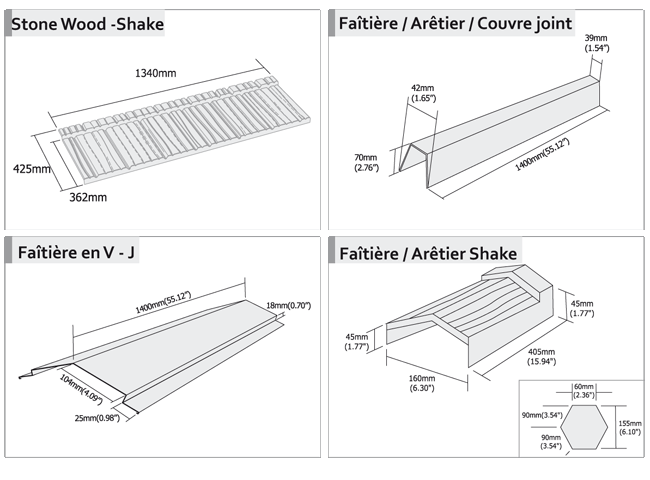 Stone Wood -Shake

1340mm

425mm

362mm

Faîtière / Arêtier / Couvre joint

39mm
(1.54")

42mm
(1.65")

70mm
(2.76")

1400mm(55.12")

Faîtière en V - J

1400mm(55.12")

18mm(0.70")

104mm(4.09")

25mm(0.98")

Faîtière / Arêtier Shake

45mm
(1.77")

45mm
(1.77")

405mm
(15.94")

160mm
(6.30")

60mm
(2.36")

90mm(3.54")

155mm
(6.10")

90mm
(3.54")